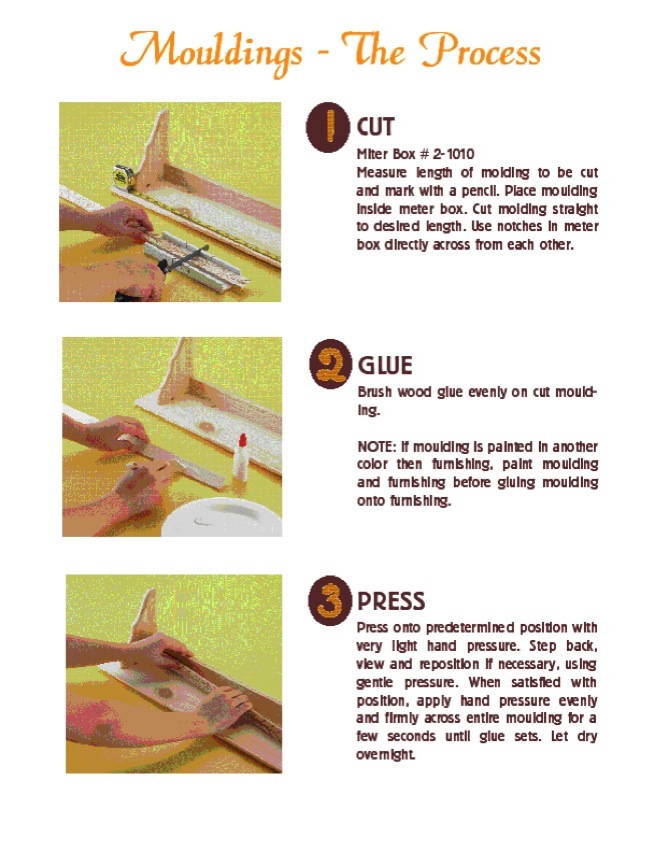 Mouldings - The Process

1 CUT

Miter Box # 2-1010
Measure length of molding to be cut and mark with a pencil. Place moulding inside meter box. Cut molding straight to desired length. Use notches in meter box directly across from each other.

2 GLUE

Brush wood glue evenly on cut moulding.

NOTE: If moulding is painted in another color then furnishing, paint moulding and furnishing before gluing moulding onto furnishing.

3 PRESS

Press onto predetermined position with very light hand pressure. Step back, view and reposition if necessary, using gentle pressure. When satisfied with position, apply hand pressure evenly and firmly across entire moulding for a few seconds until glue sets. Let dry overnight.